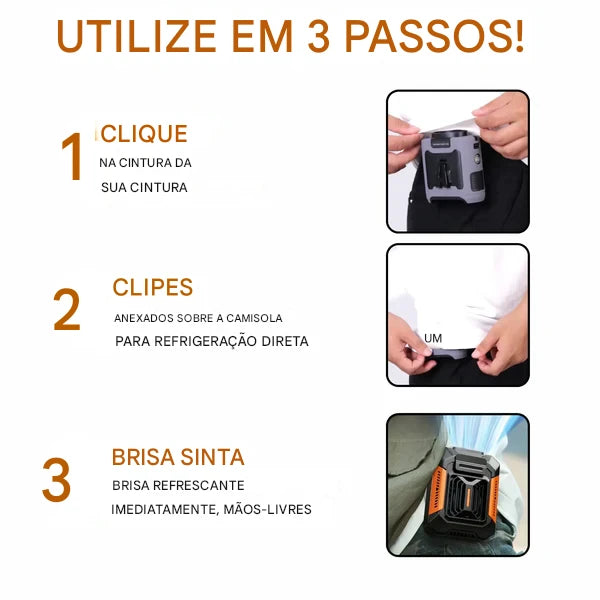 UTILIZE EM 3 PASSOS!

1 CLIQUE
NA CINTURA DA SUA CINTURA

2 CLIPES
ANEXADOS SOBRE A CAMISOLA
PARA REFRIGERAÇÃO DIRETA

UM

3 BRISA SINTA
BRISA REFRESCANTE
IMEDIATAMENTE, MÃOS-LIVRES